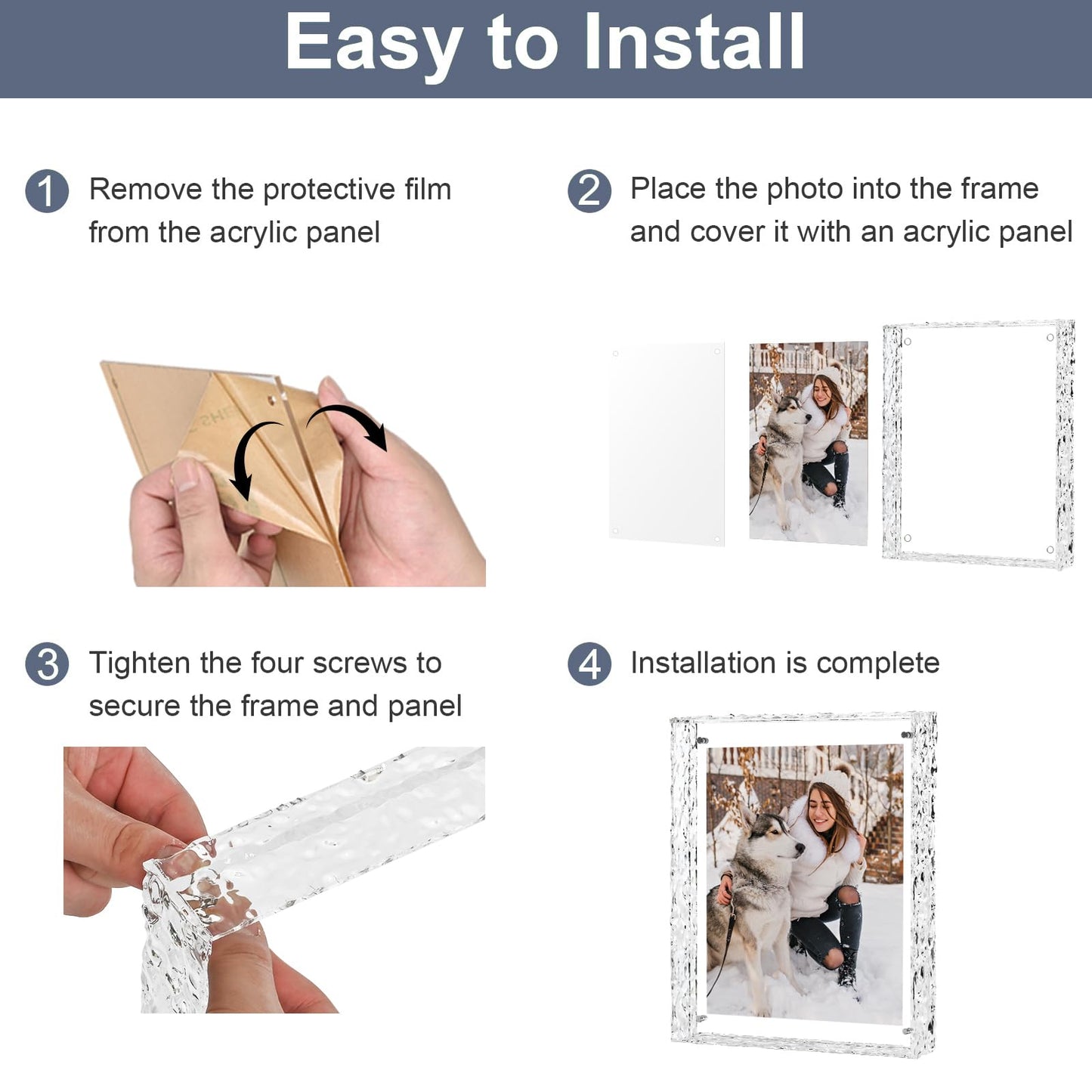 Easy to Install

1 Remove the protective film from the acrylic panel

2 Place the photo into the frame and cover it with an acrylic panel

3 Tighten the four screws to secure the frame and panel

4 Installation is complete